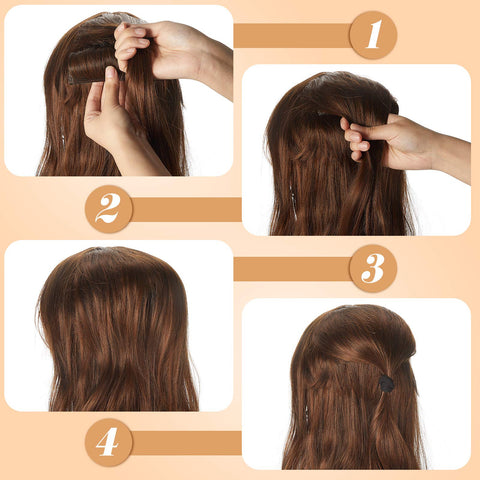 1

2

3

4